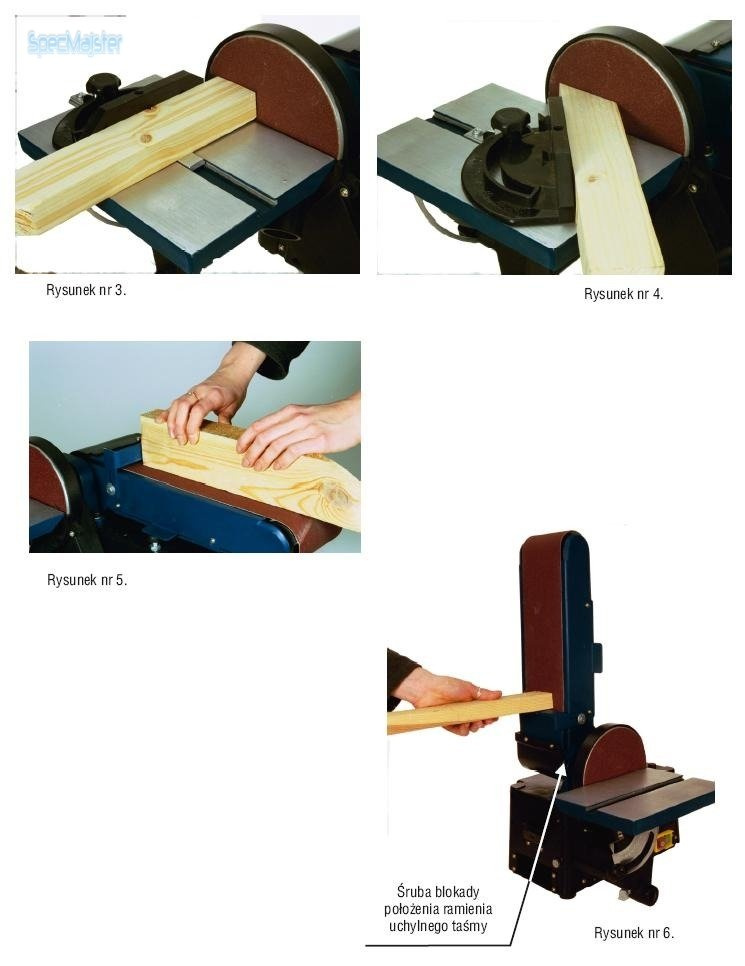 SpecMajster

Rysunek nr 3.

Rysunek nr 4.

Rysunek nr 5.

Śruba blokady położenia ramienia uchylnego taśmy

Rysunek nr 6.