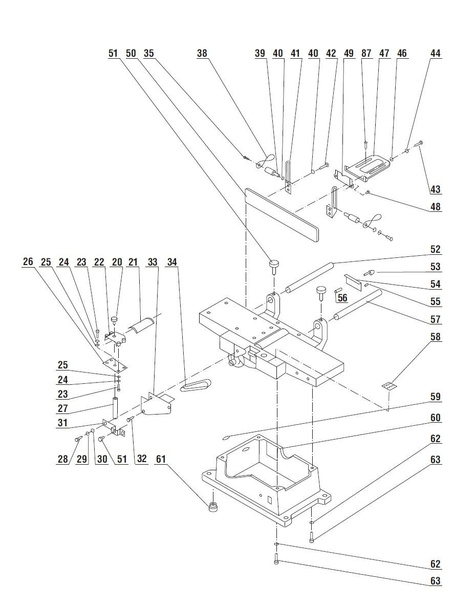 51 50 35 38 39 40 41 40 42 49 87 47 46 44

43

48

52

53

54

55

56

57

58

59

60

62

63

26 25 24 23 22 20 21 33 34

25

24

23

27

31

28 29 30 51 32 61

62

63