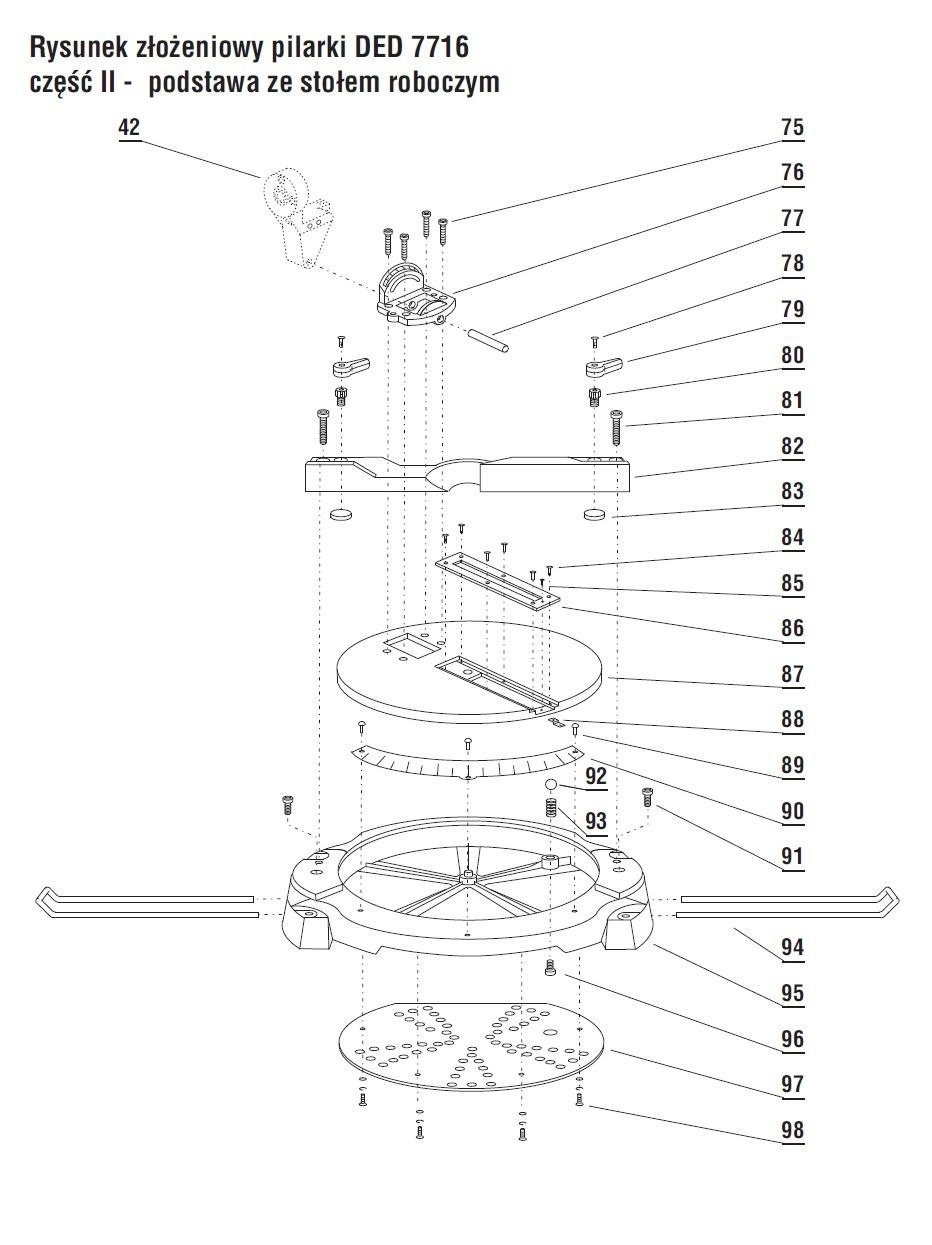 Rysunek złożeniowy pilarki DED 7716
część II - podstawa ze stołem roboczym

42
75
76
77
78
79
80
81
82
83
84
85
86
87
88
89
92
90
93
91
94
95
96
97
98